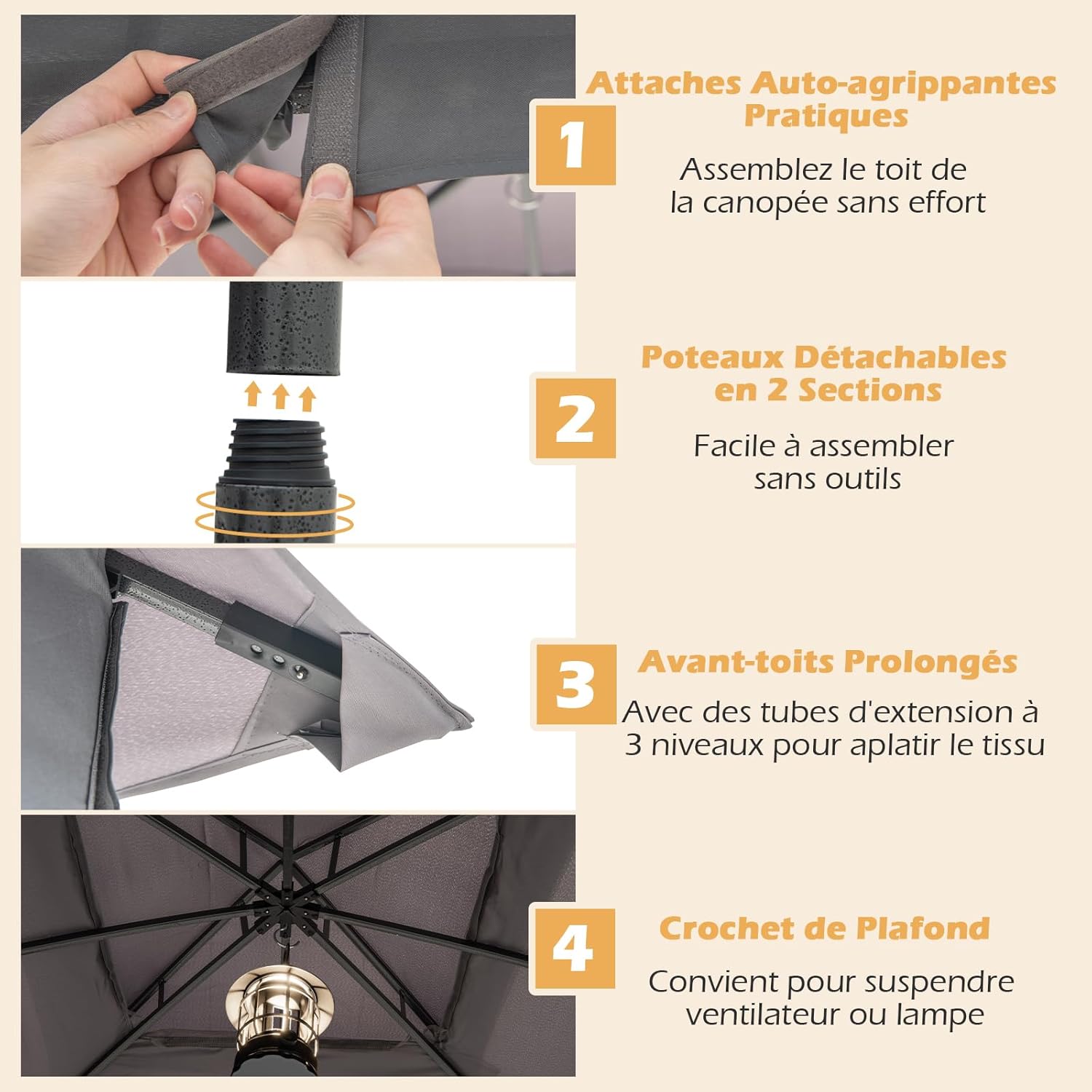 1

Attaches Auto-agrippantes Pratiques

Assemblez le toit de la canopée sans effort

2

Poteaux Détachables en 2 Sections

Facile à assembler sans outils

3

Avant-toits Prolongés

Avec des tubes d'extension à 3 niveaux pour aplatir le tissu

4

Crochet de Plafond

Convient pour suspendre ventilateur ou lampe