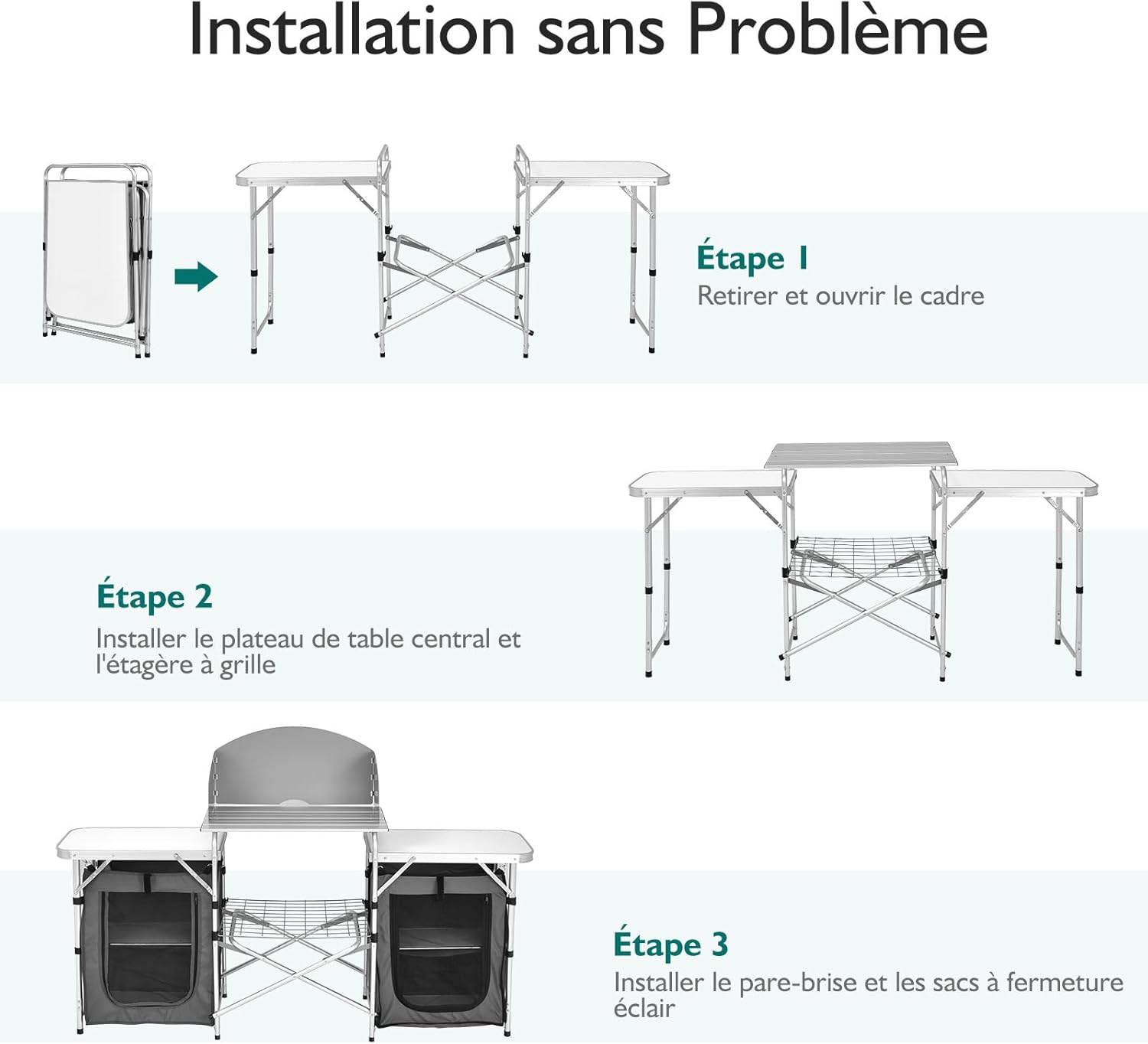 Installation sans Problème

Étape 1
Retirer et ouvrir le cadre

Étape 2
Installer le plateau de table central et l'étagère à grille

Étape 3
Installer le pare-brise et les sacs à fermeture éclair