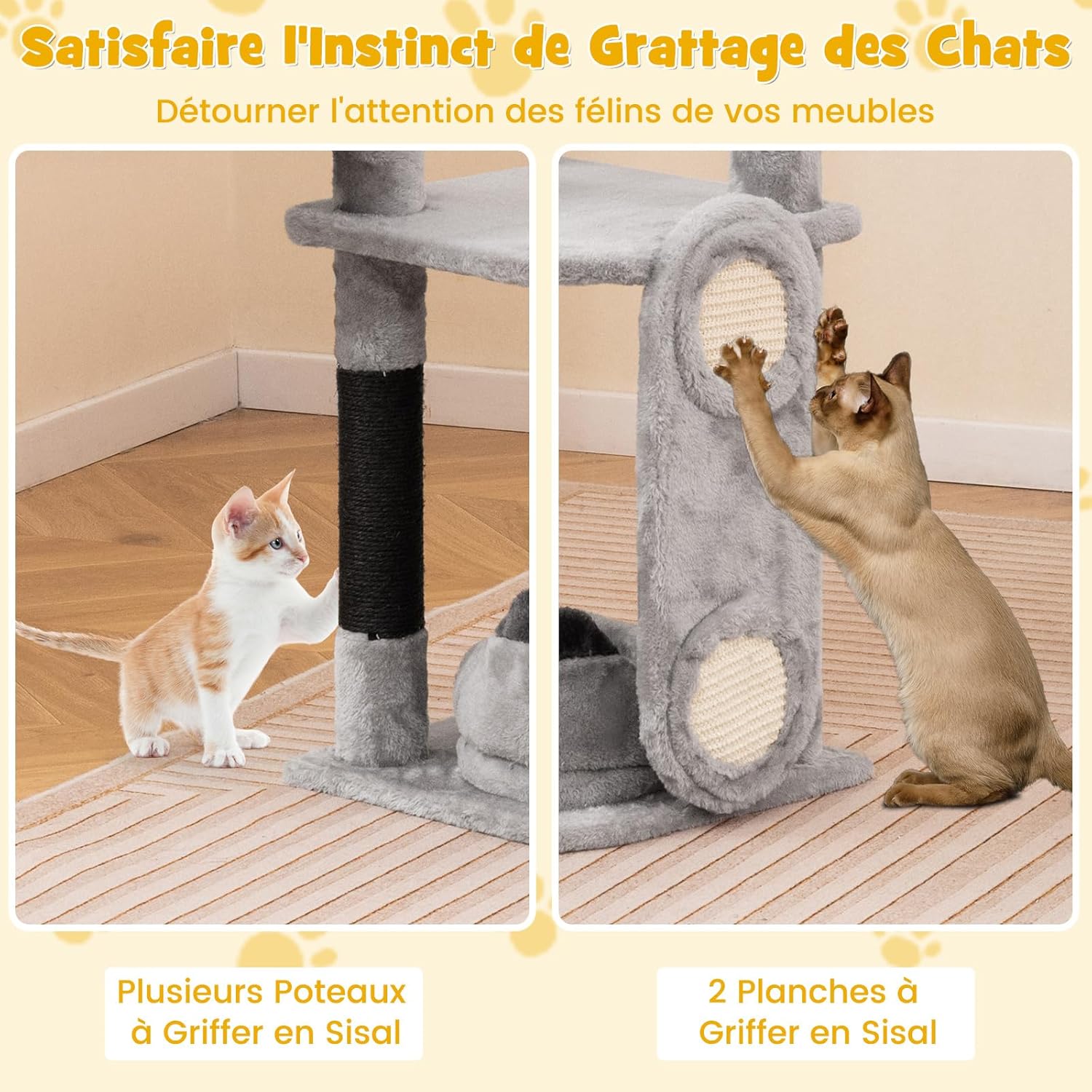 Satisfaire l'Instinct de Grattage des Chats

Détourner l'attention des félins de vos meubles

Plusieurs Poteaux à Griffer en Sisal

2 Planches à Griffer en Sisal