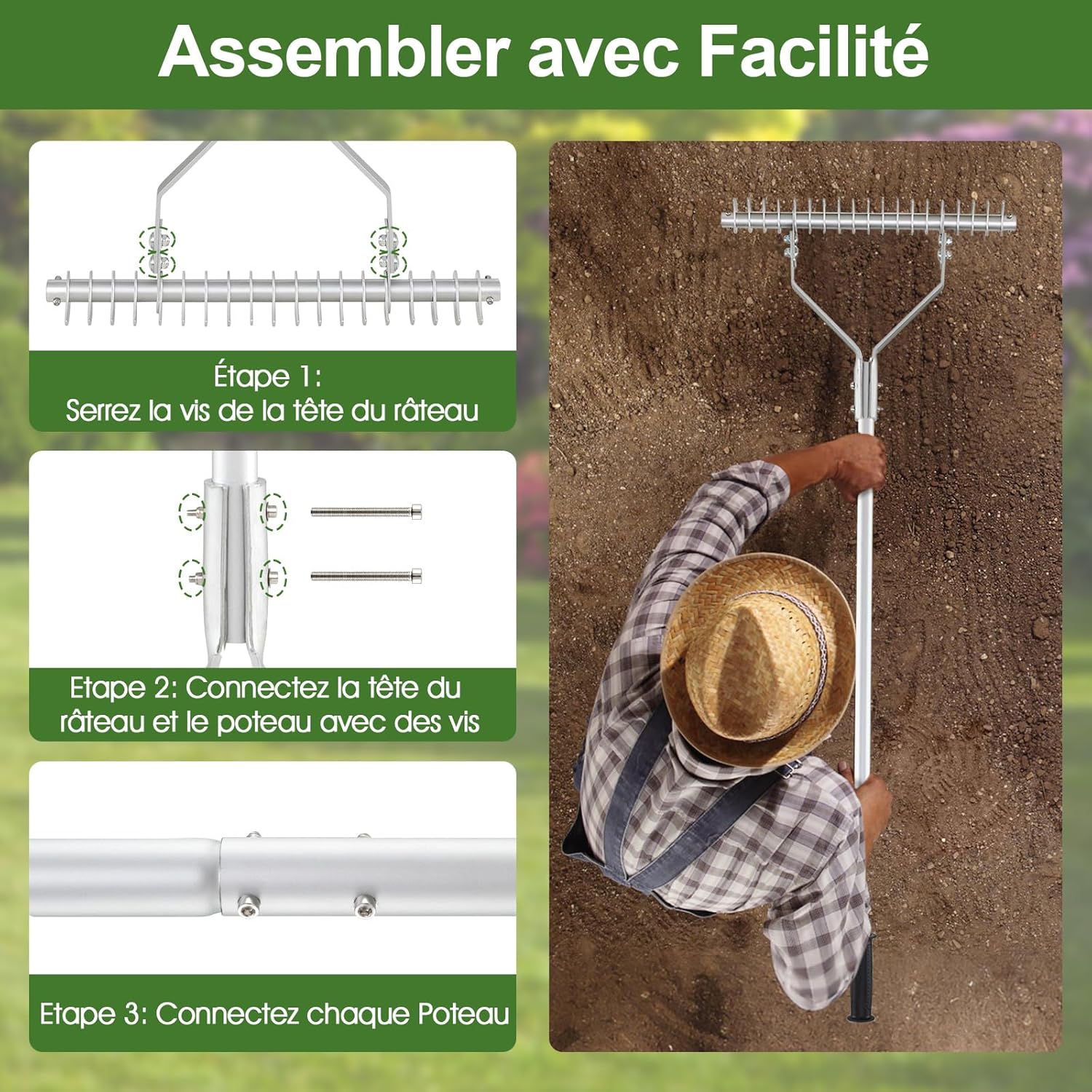 Assembler avec Facilité

Étape 1:
Serrez la vis de la tête du râteau

Etape 2: Connectez la tête du râteau et le poteau avec des vis

Etape 3: Connectez chaque Poteau