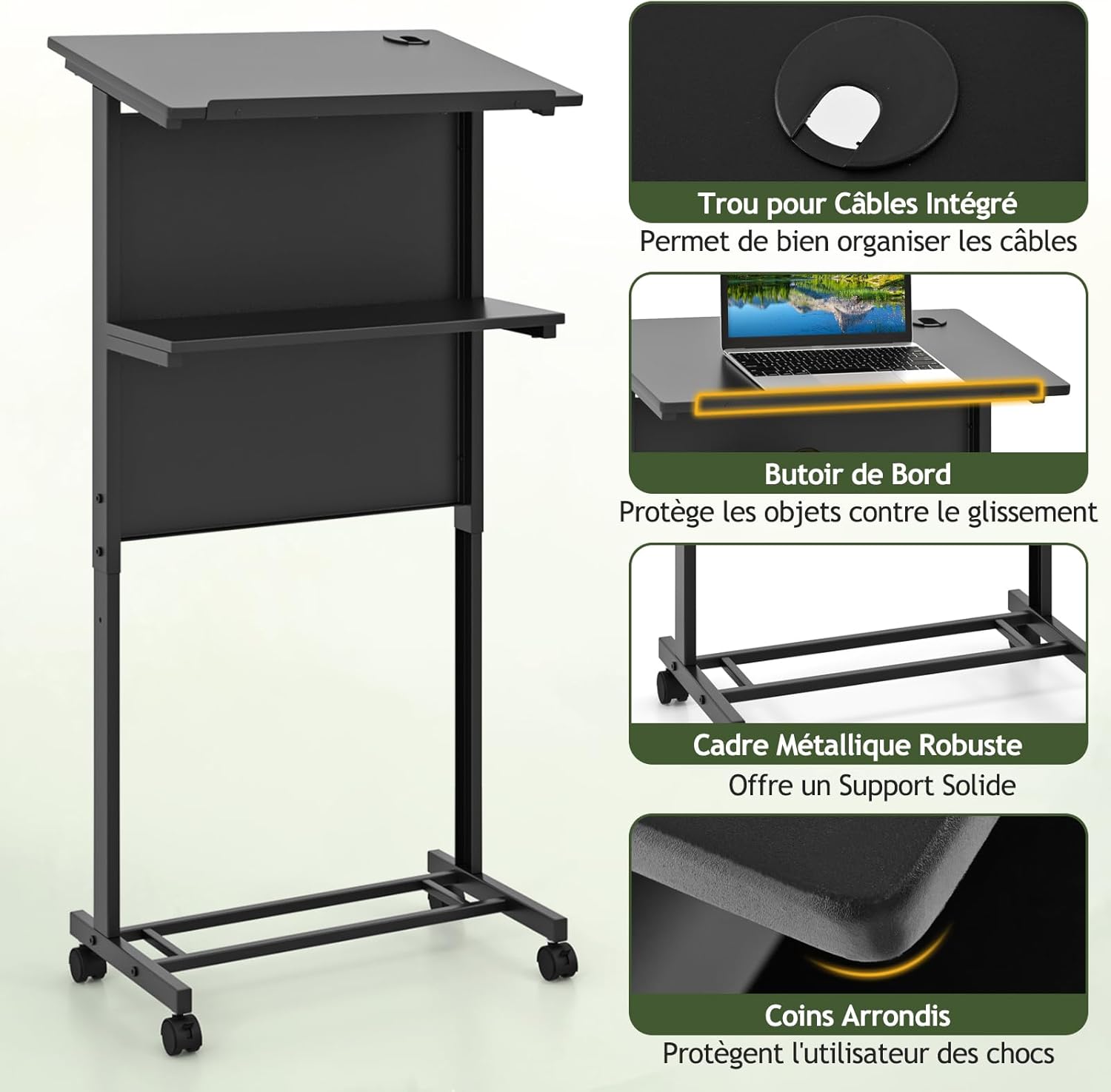 Trou pour Câbles Intégré
Permet de bien organiser les câbles

Butoir de Bord
Protège les objets contre le glissement

Cadre Métallique Robuste
Offre un Support Solide

Coins Arrondis
Protègent l'utilisateur des chocs