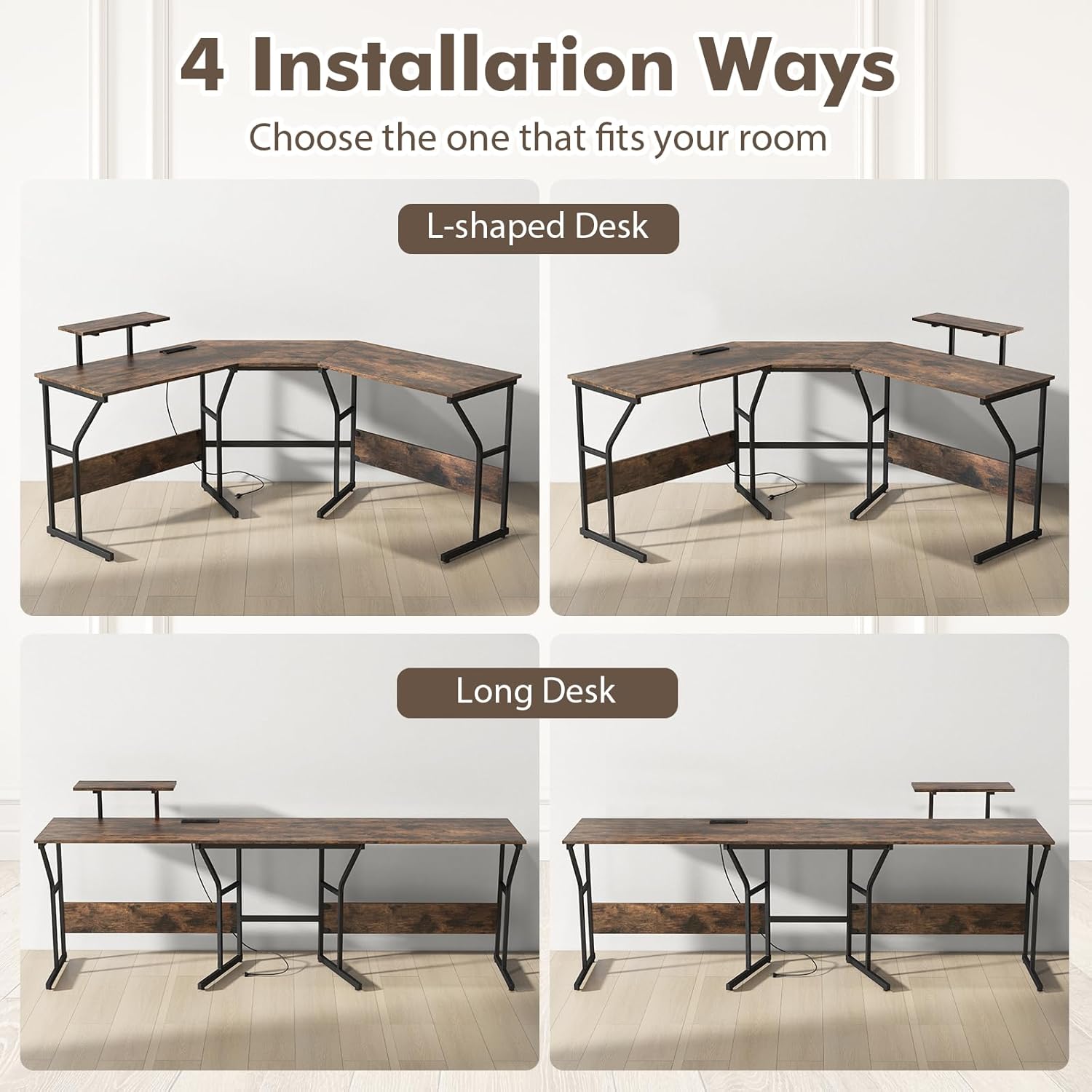 4 Installation Ways

Choose the one that fits your room

L-shaped Desk

Long Desk