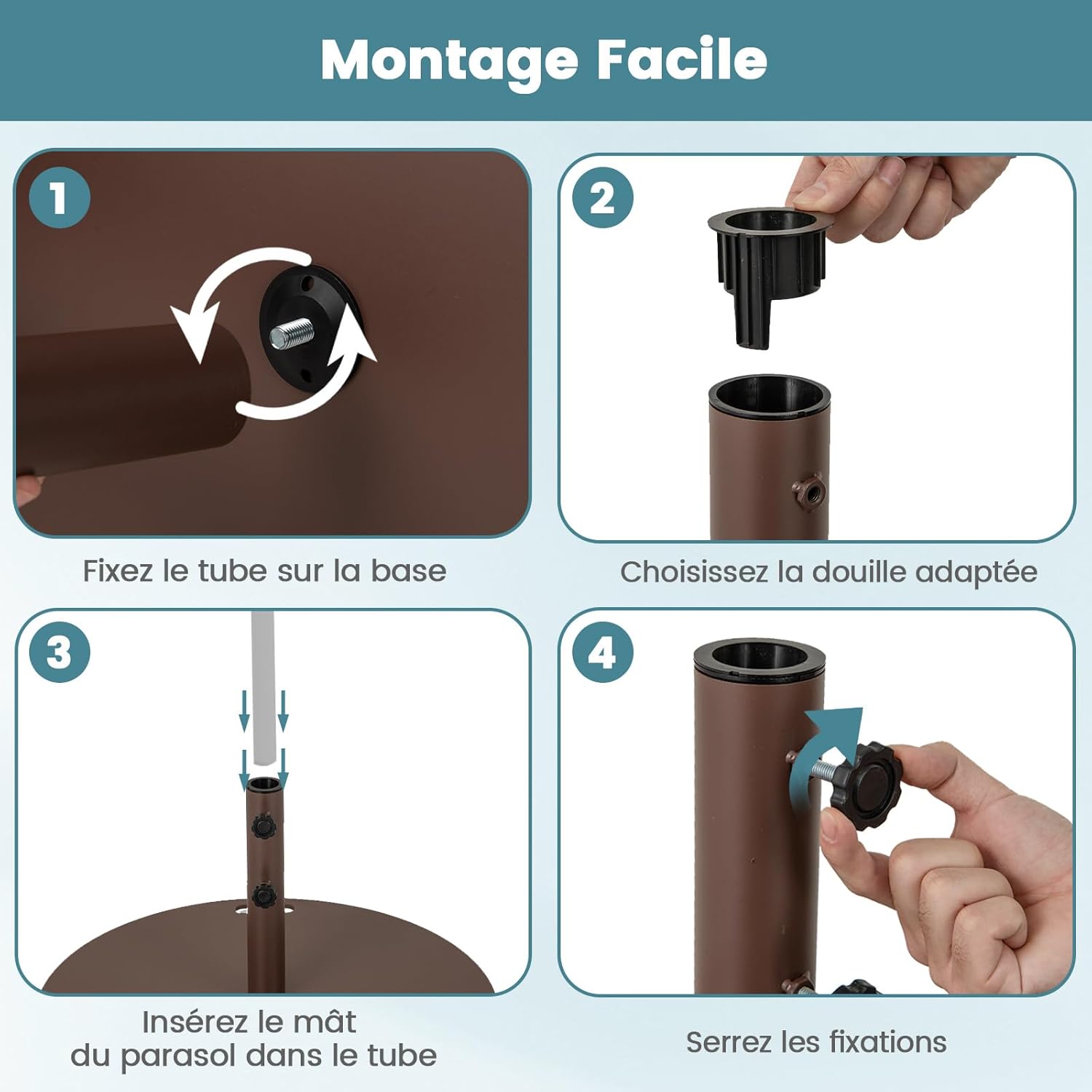 Montage Facile

1

Fixez le tube sur la base

2

Choisissez la douille adaptée

3

Insérez le mât du parasol dans le tube

4

Serrez les fixations