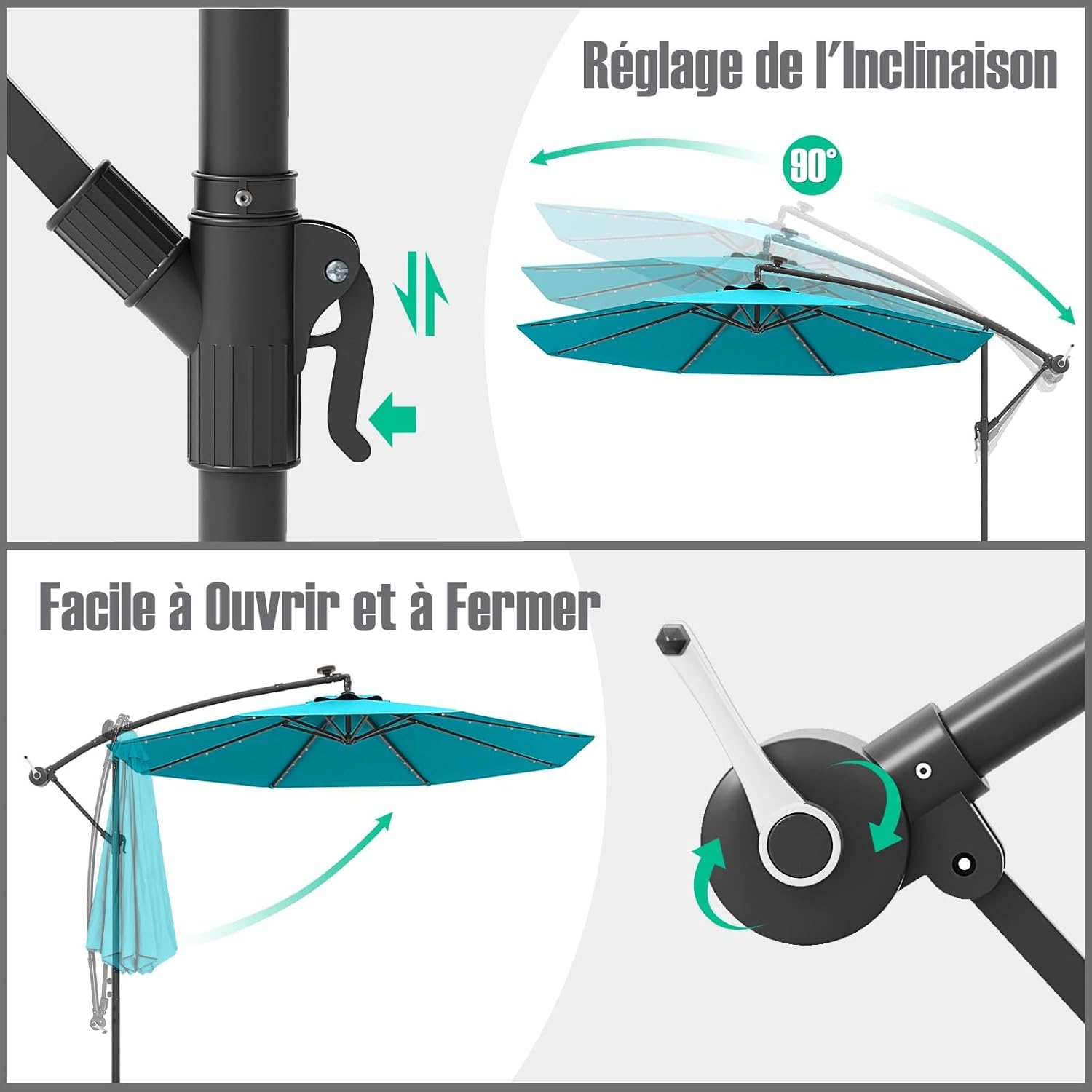 Réglage de l'Inclinaison

90°

Facile à Ouvrir et à Fermer