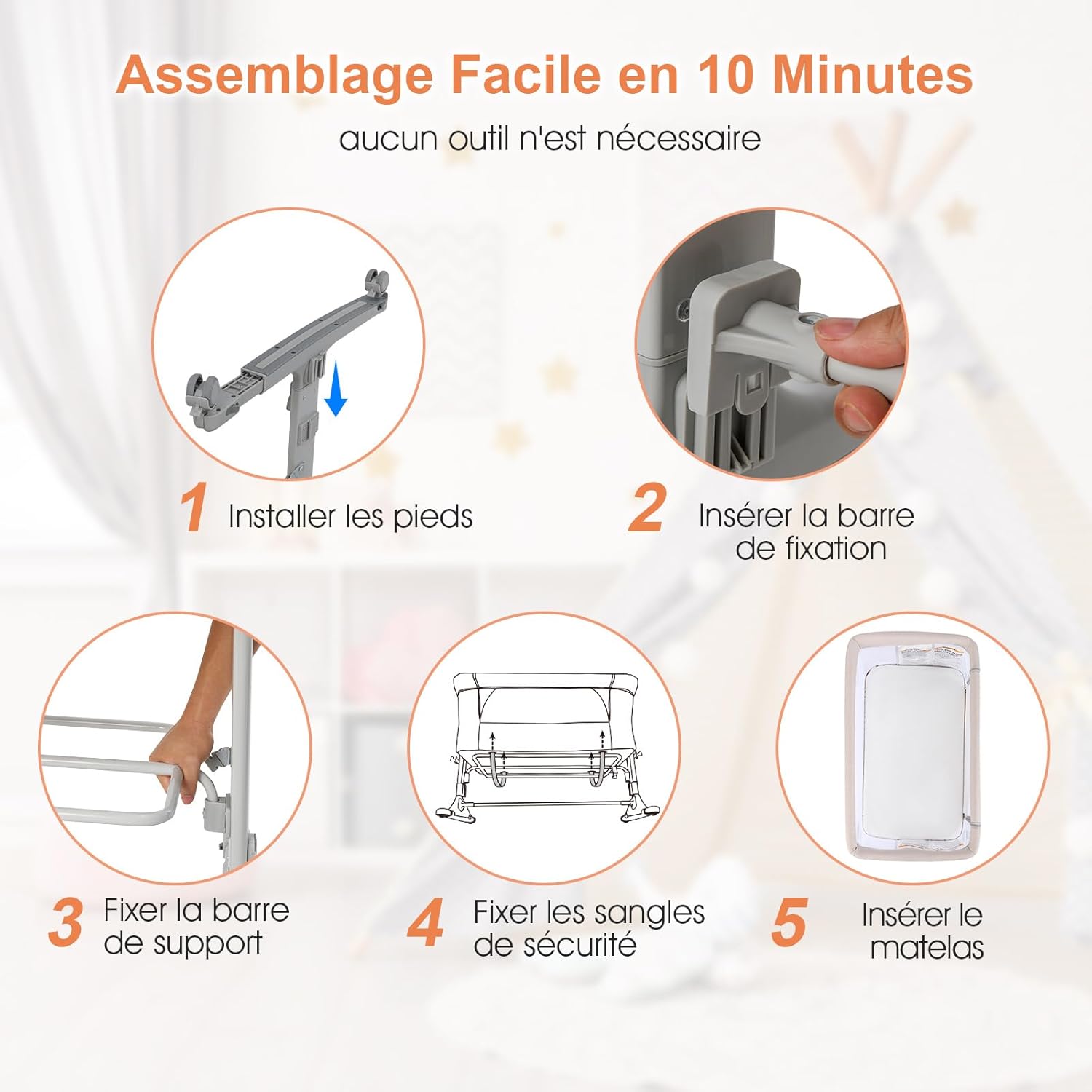 Assemblage Facile en 10 Minutes

aucun outil n'est nécessaire

1 Installer les pieds

2 Insérer la barre de fixation

3 Fixer la barre de support

4 Fixer les sangles de sécurité

5 Insérer le matelas